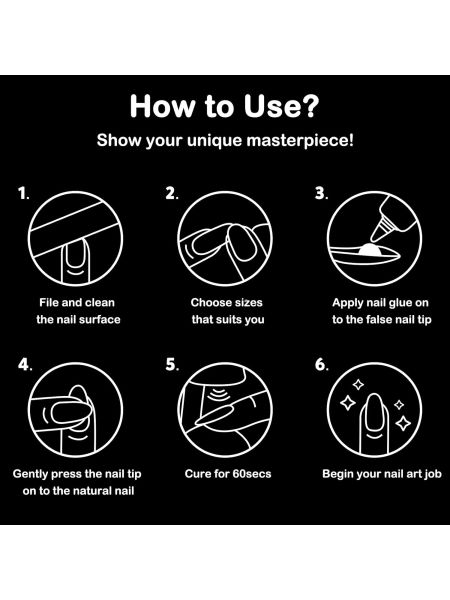 How to Use?

Show your unique masterpiece!

1.

File and clean the nail surface

2.

Choose sizes that suits you

3.

Apply nail glue on to the false nail tip

4.

Gently press the nail tip on to the natural nail

5.

Cure for 60secs

6.

Begin your nail art job